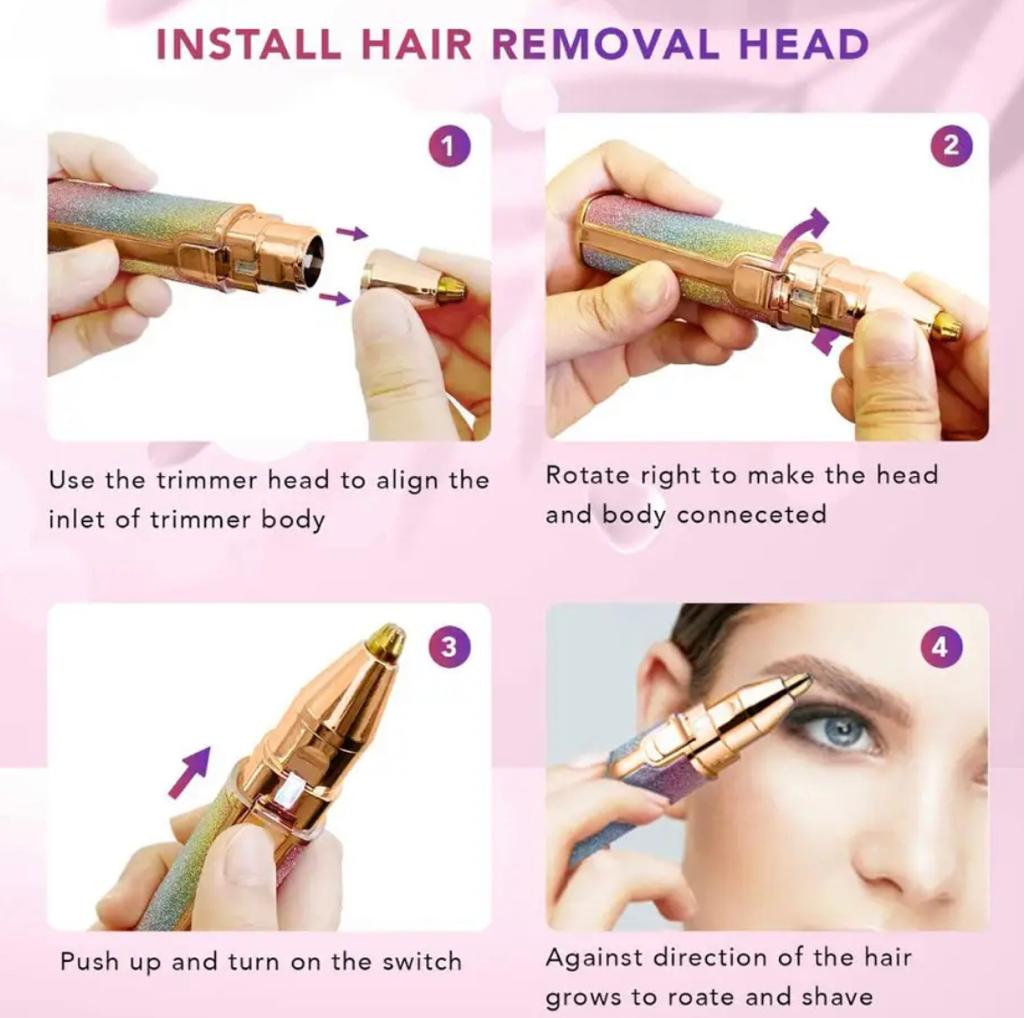 INSTALL HAIR REMOVAL HEAD

1

Use the trimmer head to align the inlet of trimmer body

2

Rotate right to make the head and body conneceted

3

Push up and turn on the switch

4

Against direction of the hair grows to roate and shave